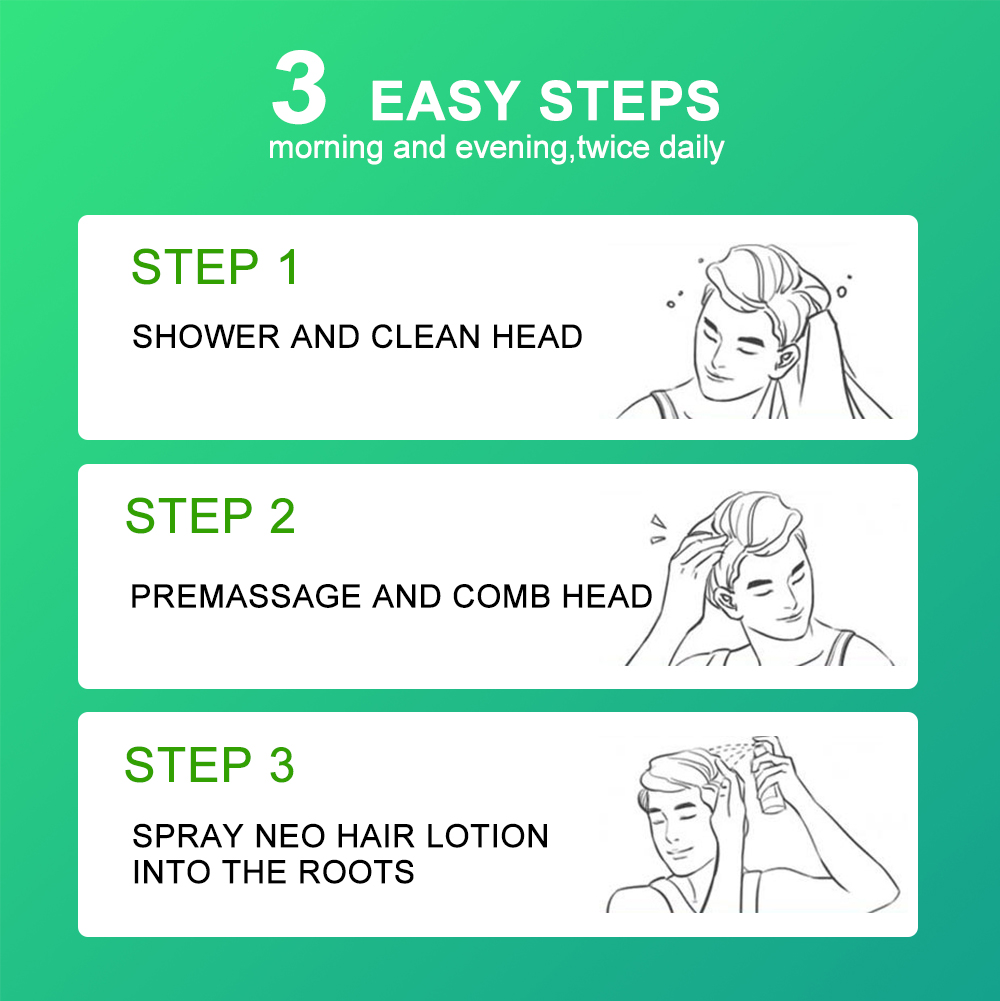 3 EASY STEPS
morning and evening,twice daily

STEP 1
SHOWER AND CLEAN HEAD

STEP 2
PREMASSAGE AND COMB HEAD

STEP 3
SPRAY NEO HAIR LOTION INTO THE ROOTS